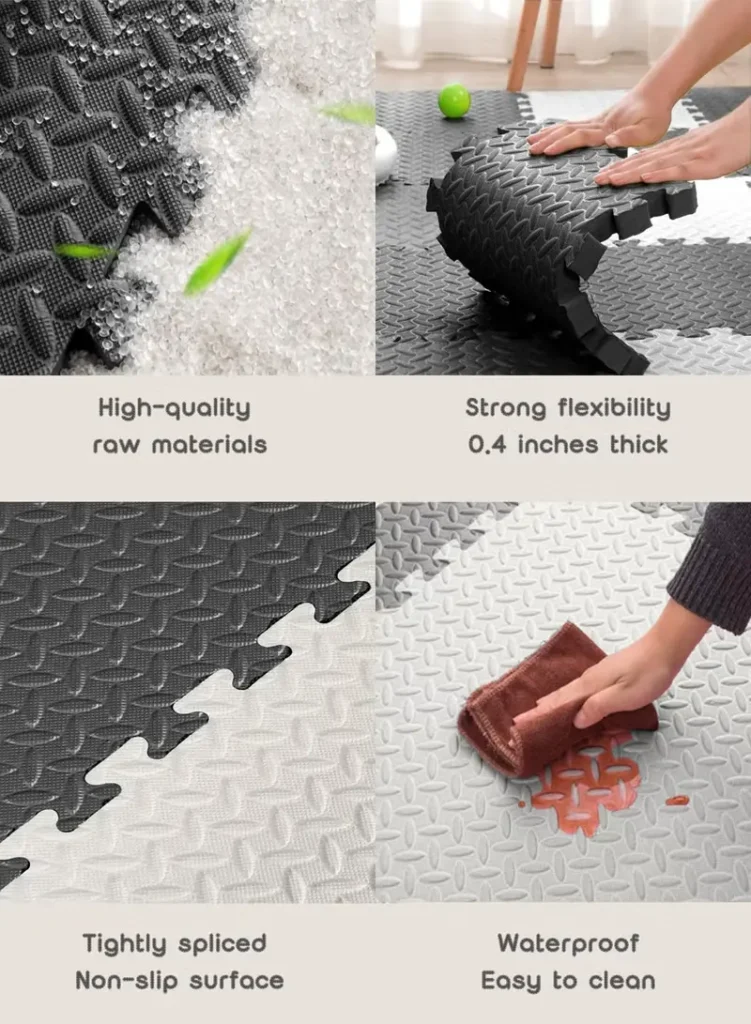 High-quality
raw materials

Strong flexibility
0.4 inches thick

Tightly spliced
Non-slip surface

Waterproof
Easy to clean